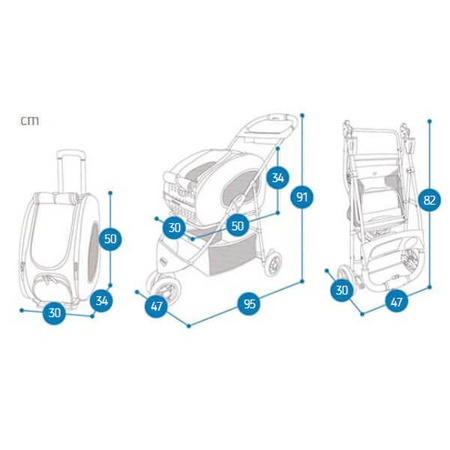 cm

50
34
30

34
91
30
50
47
95

82
30
47